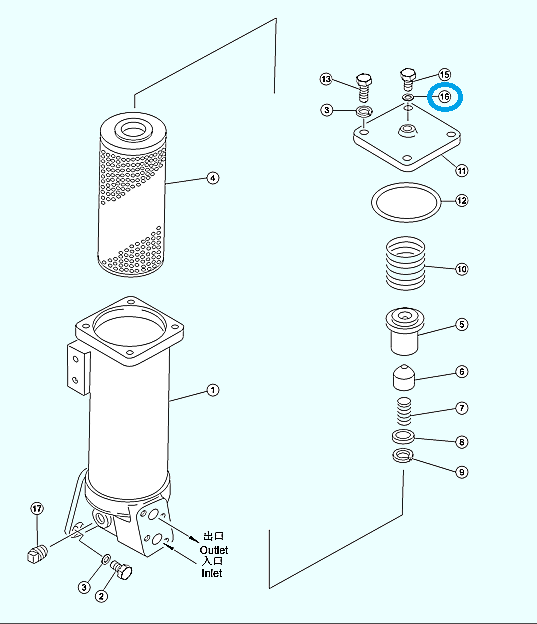 13
15
16
3
11
4
12
10
5
6
1
7
8
9
17
出口
Outlet
入口
Inlet
3
2