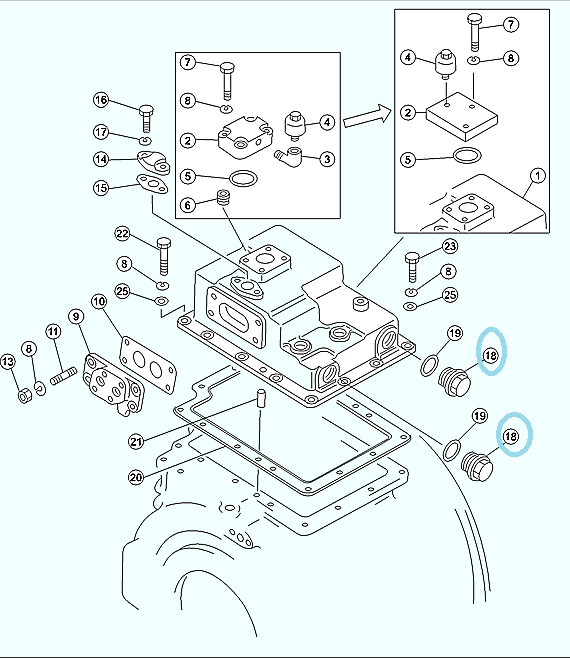 7
8
2
4
3
5
6
7
4
8
2
5
1
16
17
14
15
22
8
25
23
8
25
10
9
11
8
13
19
18
19
18
21
20