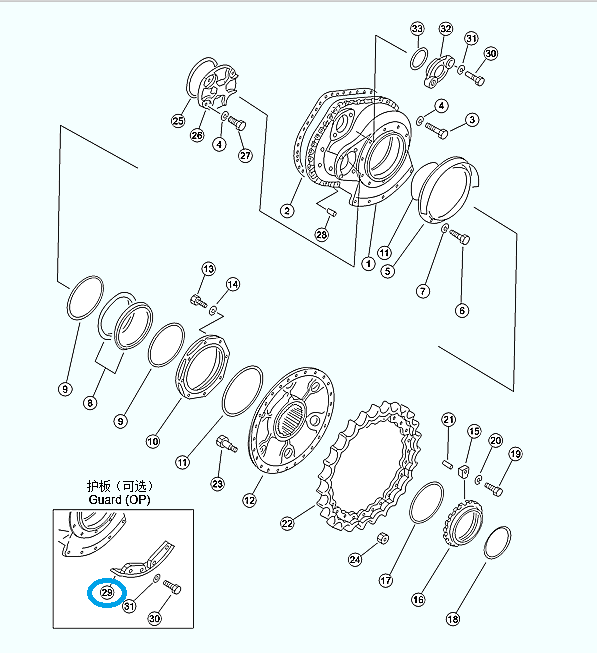 33
32
31
30
25
26
4
27
4
3
2
28
1
11
5
7
6
13
14
9
8
9
10
11
23
12
22
21
15
20
19
24
17
16
18
护板（可选）
Guard (OP)
29
31
30