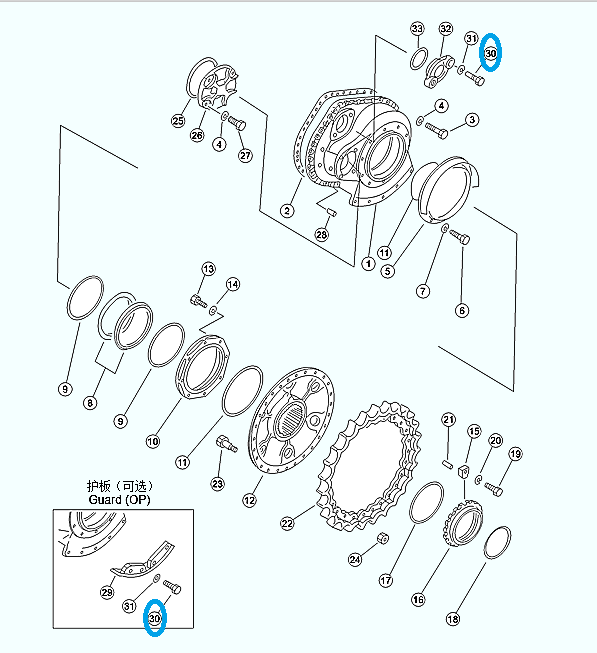 33
32
31
30
25
26
4
27
4
3
2
28
1
11
5
7
6
13
14
9
8
9
10
11
23
12
22
21
15
20
19
24
17
16
18
护板（可选）
Guard (OP)
29
31
30