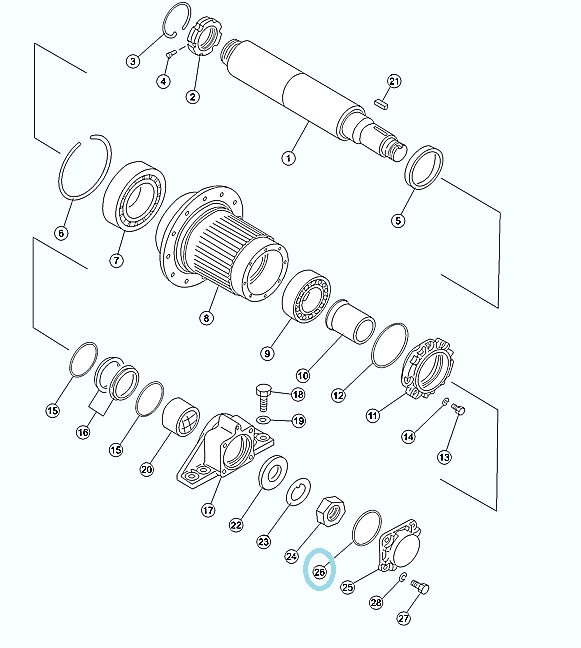 3
4
2
21
1
5
6
7
8
9
10
12
11
15
16
15
20
18
19
14
13
17
22
23
24
26
25
28
27