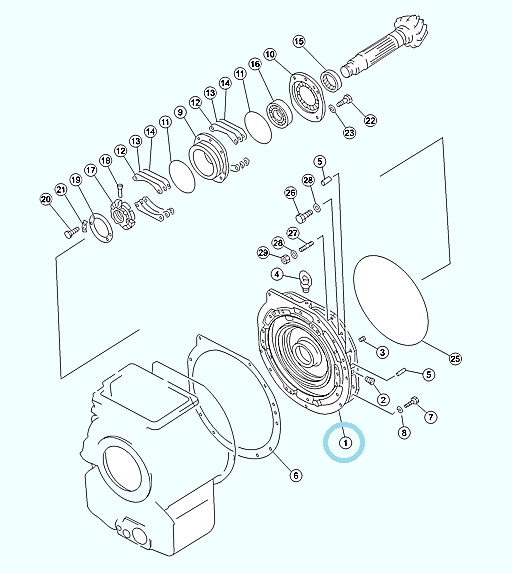 15
10
16
11
14
13
12
9
11
14
13
12
18
17
19
21
20
22
23
5
28
26
27
28
29
4
3
25
5
2
7
8
1
6