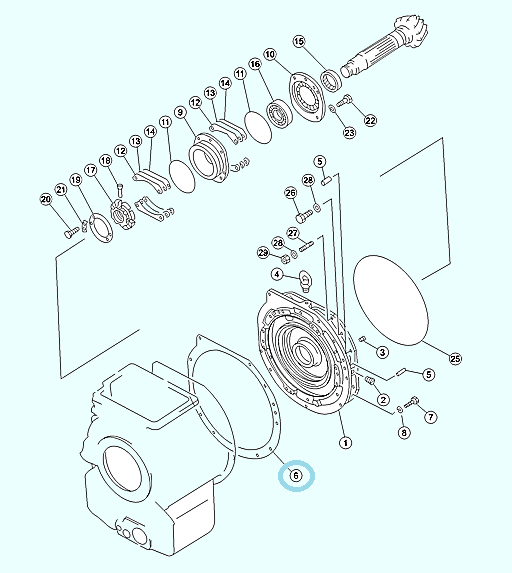 15
10
16
11
14
13
12
9
11
14
13
12
18
17
19
21
20
22
23
5
28
26
27
28
29
4
3
25
5
2
7
8
1
6