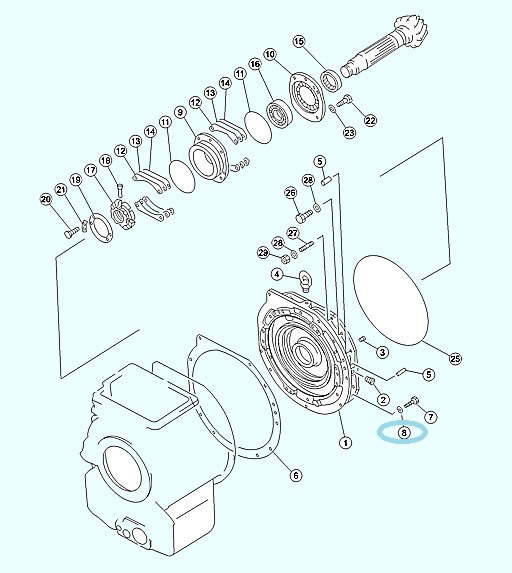 15
10
16
11
14
13
12
9
11
14
13
12
18
17
19
21
20
22
23
5
28
26
27
28
29
4
3
5
2
7
8
1
25
6