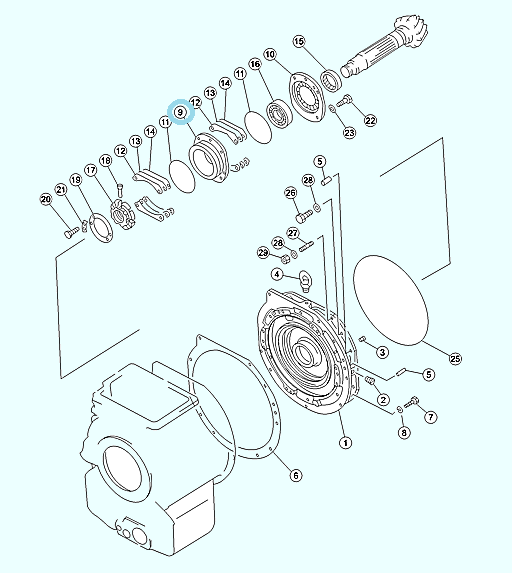 15
10
16
11
14
13
12
9
11
14
13
12
18
17
19
21
20
22
23
5
28
26
27
28
29
4
3
25
5
2
7
8
1
6