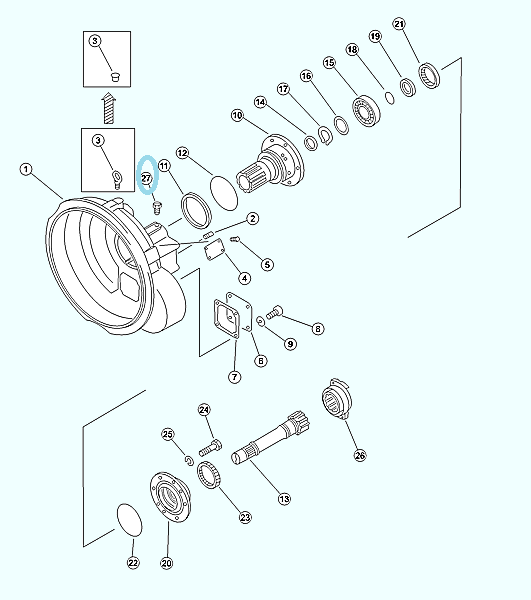 3
3
1
27
11
12
10
14
17
16
15
18
19
21
2
5
4
8
9
6
7
24
25
26
13
23
22
20